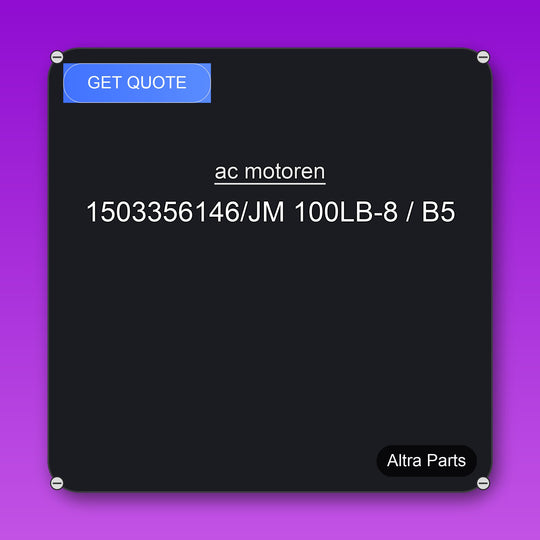 GET QUOTE

ac motoren

1503356146/JM 100LB-8 / B5

Altra Parts